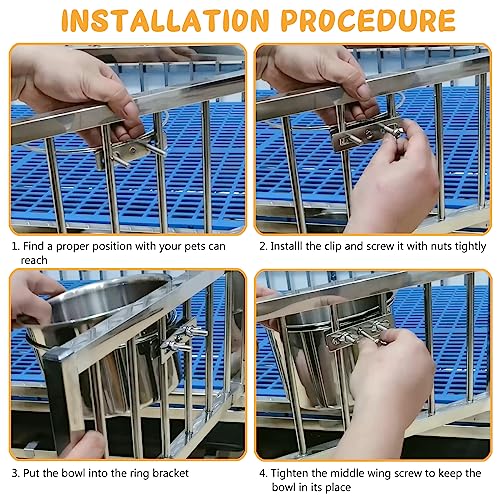 INSTALLATION PROCEDURE

1. Find a proper position with your pets can reach

2. Installl the clip and screw it with nuts tightly

3. Put the bowl into the ring bracket

4. Tighten the middle wing screw to keep the bowl in its place