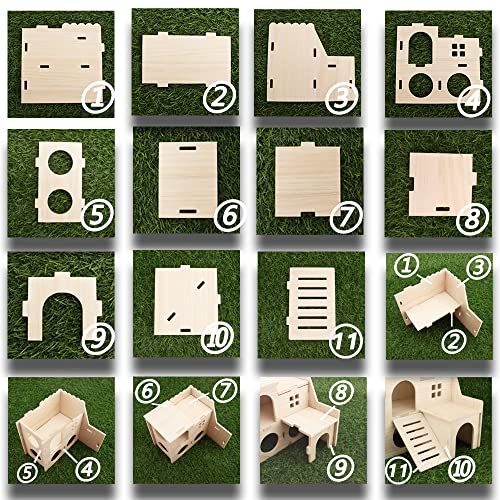 1
2
3
4
5
6
7
8
9
10
11
1
3
2
5
4
6
7
8
9
11
10