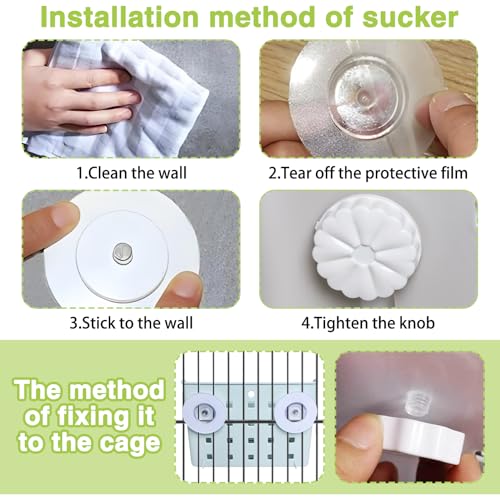 Installation method of sucker

1.Clean the wall

2.Tear off the protective film

3.Stick to the wall

4.Tighten the knob

The method of fixing it to the cage