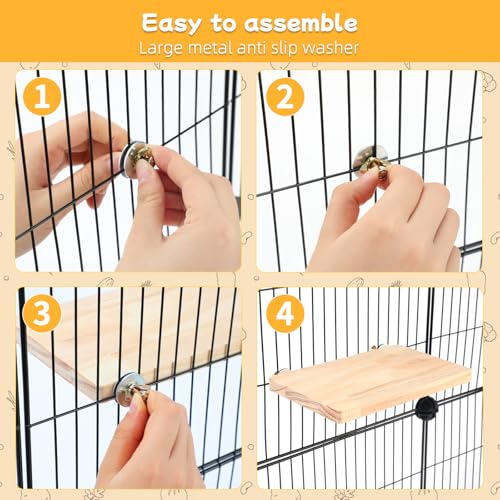 Easy to assemble
Large metal anti slip washer

1

2

3

4