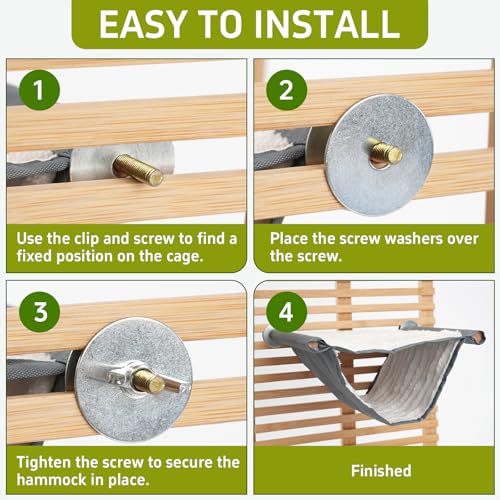 EASY TO INSTALL

1

Use the clip and screw to find a fixed position on the cage.

2

Place the screw washers over the screw.

3

Tighten the screw to secure the hammock in place.

4

Finished