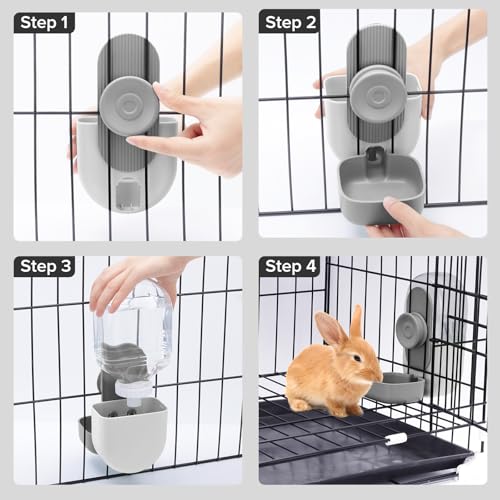 Step 1

Step 2

Step 3

Step 4