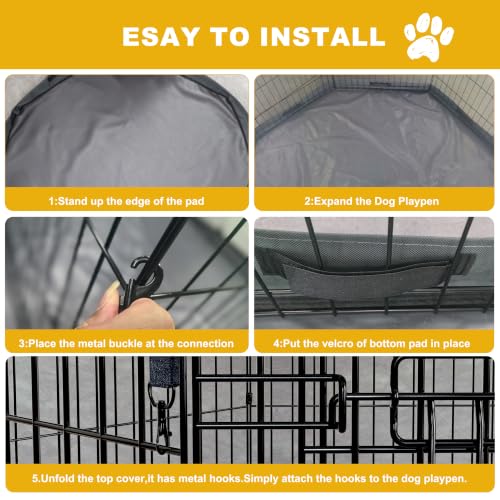 ESAY TO INSTALL

1:Stand up the edge of the pad

2:Expand the Dog Playpen

3:Place the metal buckle at the connection

4:Put the velcro of bottom pad in place

5.Unfold the top cover,it has metal hooks.Simply attach the hooks to the dog playpen.