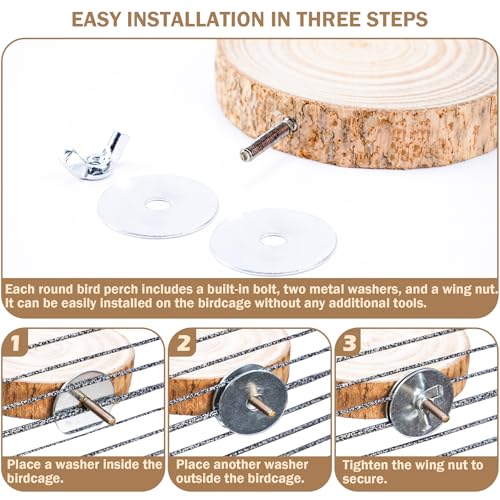 EASY INSTALLATION IN THREE STEPS

Each round bird perch includes a built-in bolt, two metal washers, and a wing nut. It can be easily installed on the birdcage without any additional tools.

1

Place a washer inside the birdcage.

2

Place another washer outside the birdcage.

3

Tighten the wing nut to secure.