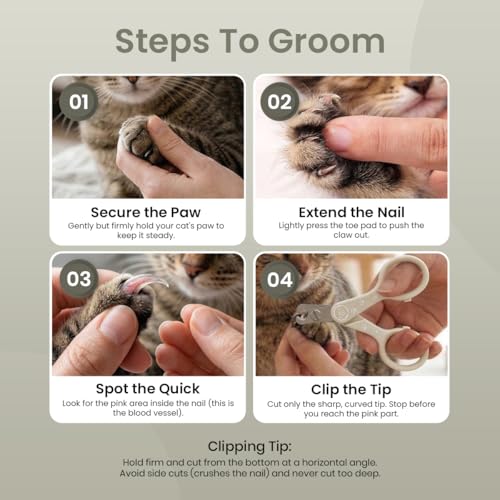 Steps To Groom

01

Secure the Paw
Gently but firmly hold your cat's paw to keep it steady.

02

Extend the Nail
Lightly press the toe pad to push the claw out.

03

Spot the Quick
Look for the pink area inside the nail (this is the blood vessel).

04

Clip the Tip
Cut only the sharp, curved tip. Stop before you reach the pink part.

Clipping Tip:
Hold firm and cut from the bottom at a horizontal angle. Avoid side cuts (crushes the nail) and never cut too deep.