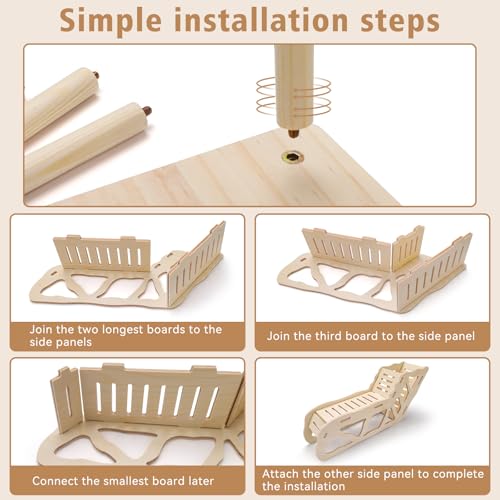 Simple installation steps

Join the two longest boards to the side panels

Join the third board to the side panel

Connect the smallest board later

Attach the other side panel to complete the installation