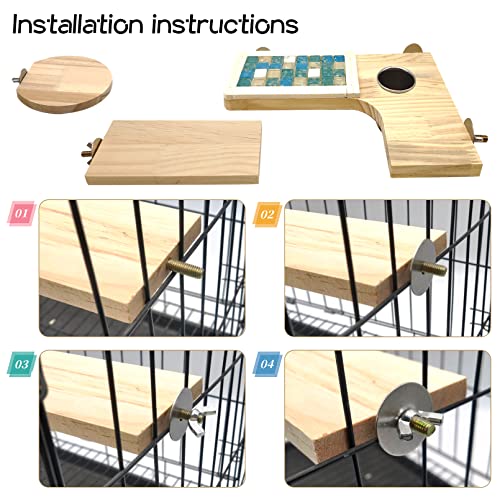 Installation instructions

01

02

03

04