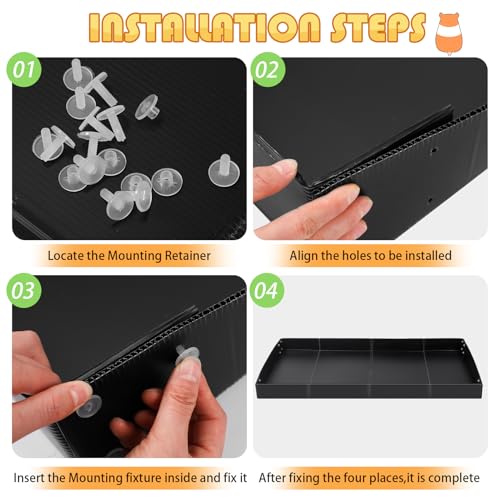 INSTALLATION STEPS

01

Locate the Mounting Retainer

02

Align the holes to be installed

03

Insert the Mounting fixture inside and fix it

04

After fixing the four places,it is complete