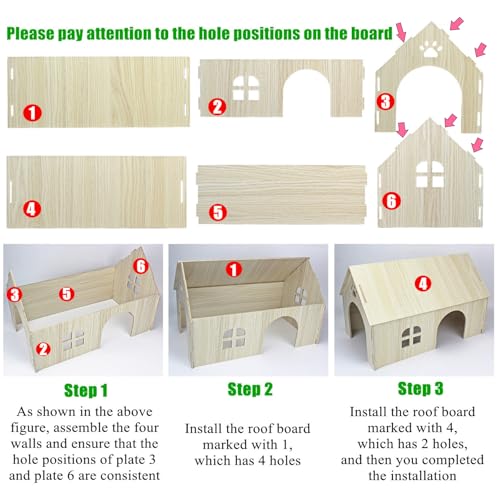 Please pay attention to the hole positions on the board

1

2

3

4

5

6

3

5

6

2

1

4

Step 1

As shown in the above figure, assemble the four walls and ensure that the hole positions of plate 3 and plate 6 are consistent

Step 2

Install the roof board marked with 1, which has 4 holes

Step 3

Install the roof board marked with 4, which has 2 holes, and then you completed the installation