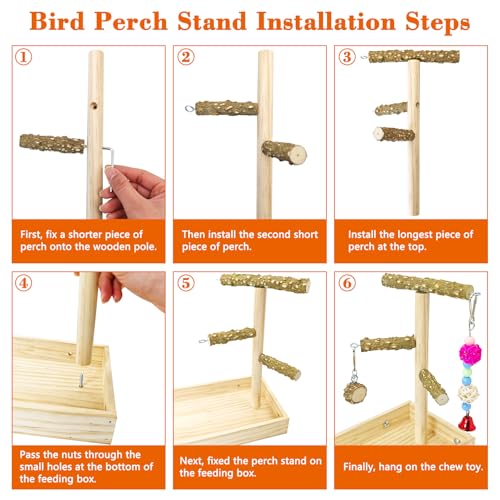 Bird Perch Stand Installation Steps

1

First, fix a shorter piece of perch onto the wooden pole.

2

Then install the second short piece of perch.

3

Install the longest piece of perch at the top.

4

Pass the nuts through the small holes at the bottom of the feeding box.

5

Next, fixed the perch stand on the feeding box.

6

Finally, hang on the chew toy.