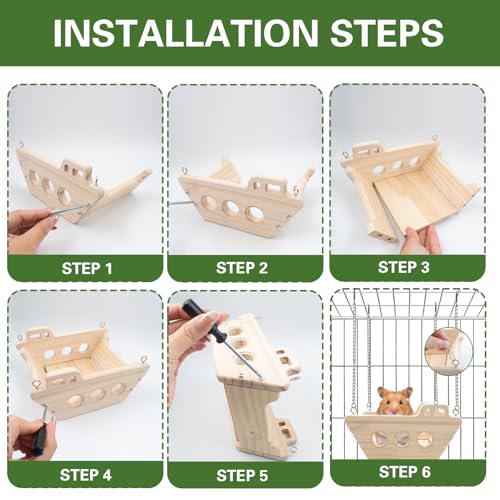 INSTALLATION STEPS

STEP 1

STEP 2

STEP 3

STEP 4

STEP 5

STEP 6