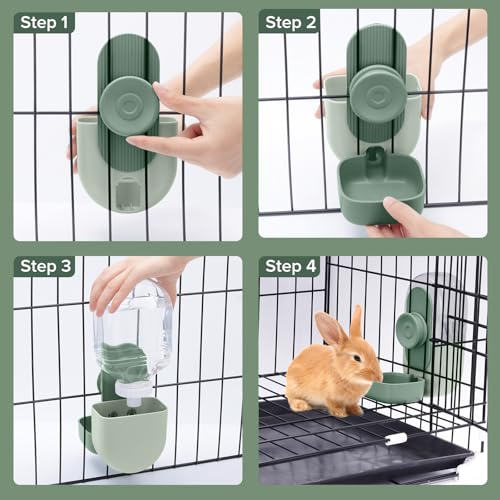 Step 1

Step 2

Step 3

Step 4