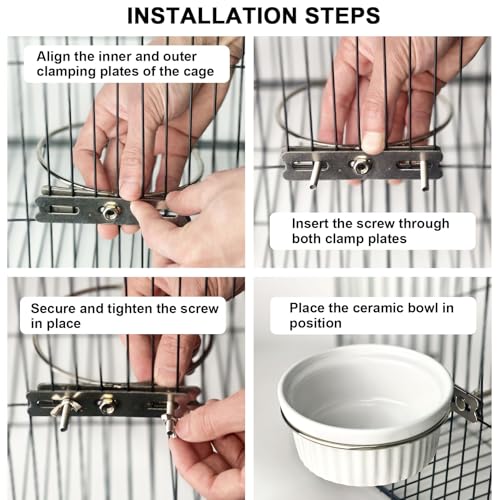 INSTALLATION STEPS

Align the inner and outer clamping plates of the cage

Insert the screw through both clamp plates

Secure and tighten the screw in place

Place the ceramic bowl in position