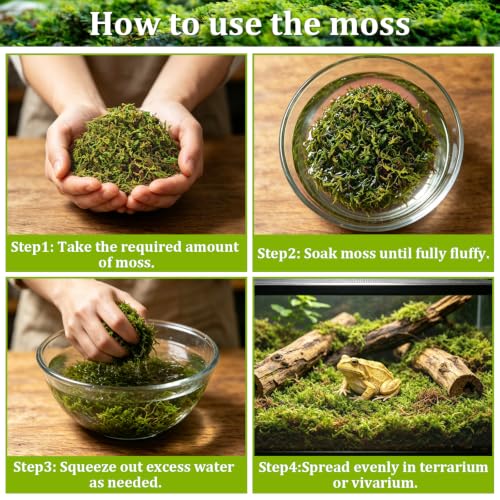 How to use the moss

Step1: Take the required amount of moss.

Step2: Soak moss until fully fluffy.

Step3: Squeeze out excess water as needed.

Step4:Spread evenly in terrarium or vivarium.