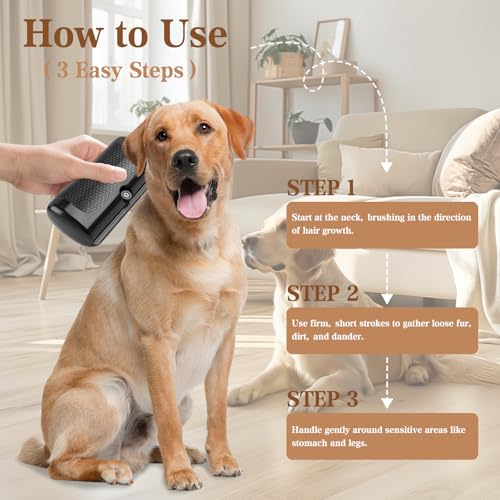 How to Use
( 3 Easy Steps )

STEP 1
Start at the neck, brushing in the direction of hair growth.

STEP 2
Use firm, short strokes to gather loose fur, dirt, and dander.

STEP 3
Handle gently around sensitive areas like stomach and legs.