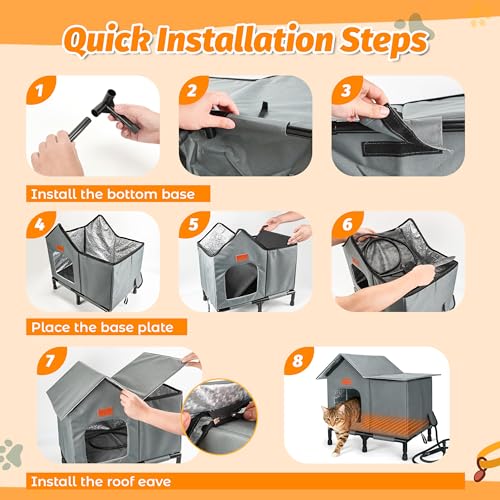 Quick Installation Steps

1

2

3

Install the bottom base

4

5

6

Place the base plate

7

8

Install the roof eave