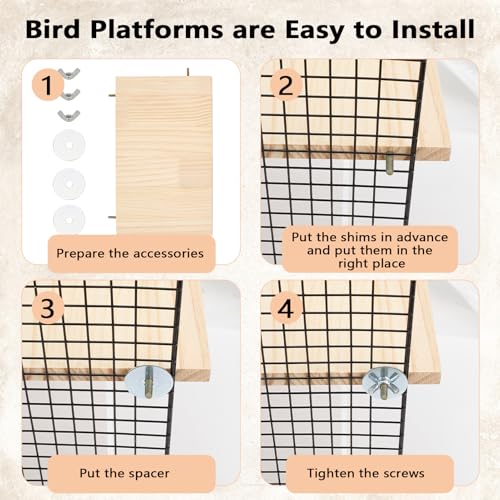 Bird Platforms are Easy to Install

1

Prepare the accessories

2

Put the shims in advance and put them in the right place

3

Put the spacer

4

Tighten the screws