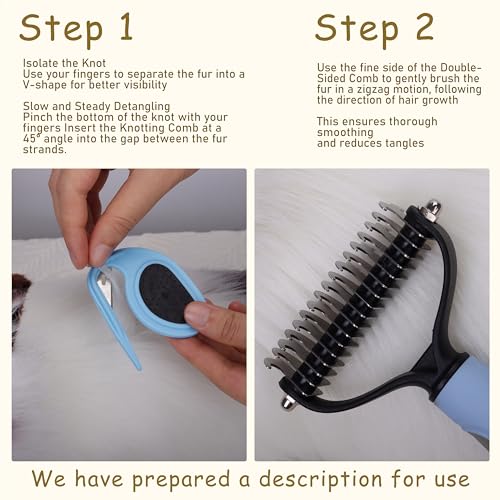 Step 1

Isolate the Knot
Use your fingers to separate the fur into a V-shape for better visibility

Slow and Steady Detangling
Pinch the bottom of the knot with your fingers Insert the Knotting Comb at a 45° angle into the gap between the fur strands.

Step 2

Use the fine side of the Double-Sided Comb to gently brush the fur in a zigzag motion, following the direction of hair growth

This ensures thorough smoothing
and reduces tangles

We have prepared a description for use