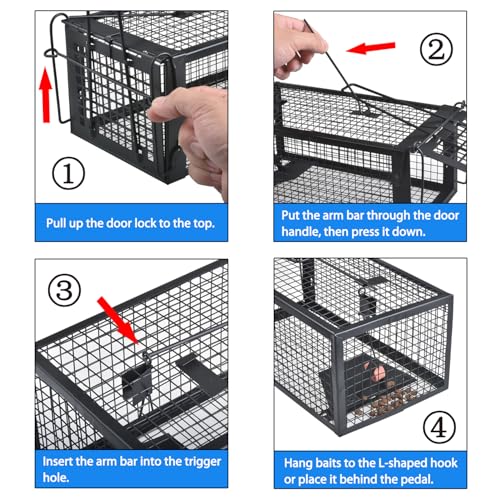 ①

Pull up the door lock to the top.

②

Put the arm bar through the door handle, then press it down.

③

Insert the arm bar into the trigger hole.

④

Hang baits to the L-shaped hook or place it behind the pedal.