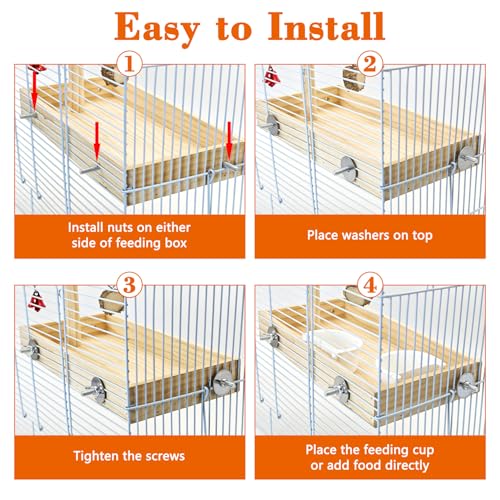 Easy to Install

1

Install nuts on either side of feeding box

2

Place washers on top

3

Tighten the screws

4

Place the feeding cup or add food directly