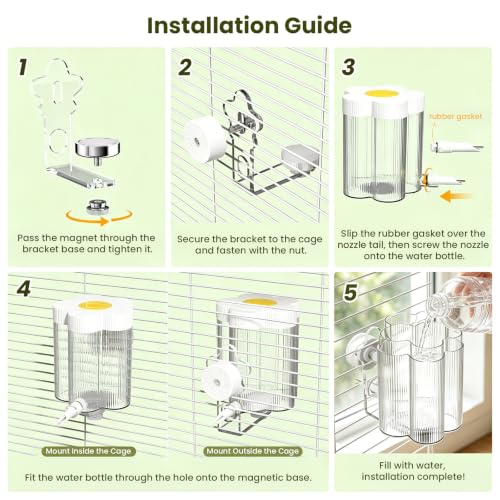 Installation Guide

1

Pass the magnet through the bracket base and tighten it.

2

Secure the bracket to the cage and fasten with the nut.

3

rubber gasket

Slip the rubber gasket over the nozzle tail, then screw the nozzle onto the water bottle.

4

Mount Inside the Cage

Mount Outside the Cage

Fit the water bottle through the hole onto the magnetic base.

5

Fill with water, installation complete!