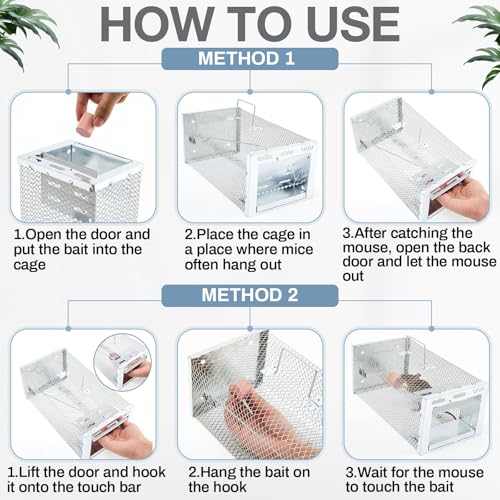 HOW TO USE

METHOD 1

1.Open the door and put the bait into the cage

2.Place the cage in a place where mice often hang out

3.After catching the mouse, open the back door and let the mouse out

METHOD 2

1.Lift the door and hook it onto the touch bar

2.Hang the bait on the hook

3.Wait for the mouse to touch the bait