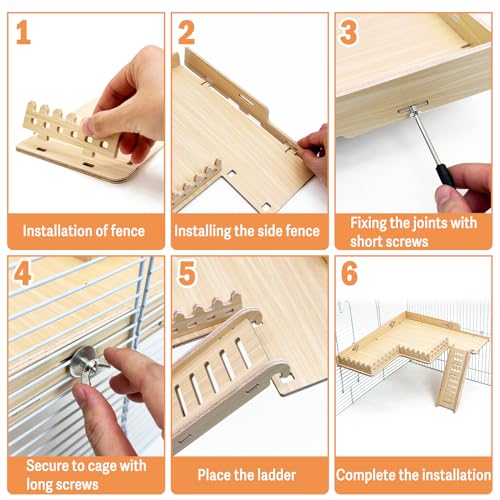 1

Installation of fence

2

Installing the side fence

3

Fixing the joints with short screws

4

Secure to cage with long screws

5

Place the ladder

6

Complete the installation