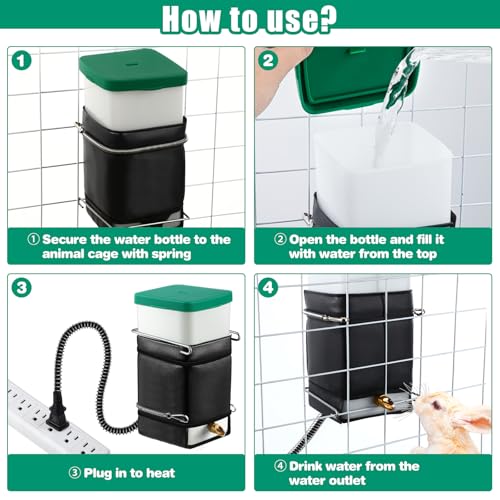 How to use?

1

① Secure the water bottle to the animal cage with spring

2

② Open the bottle and fill it with water from the top

3

③ Plug in to heat

4

④ Drink water from the water outlet