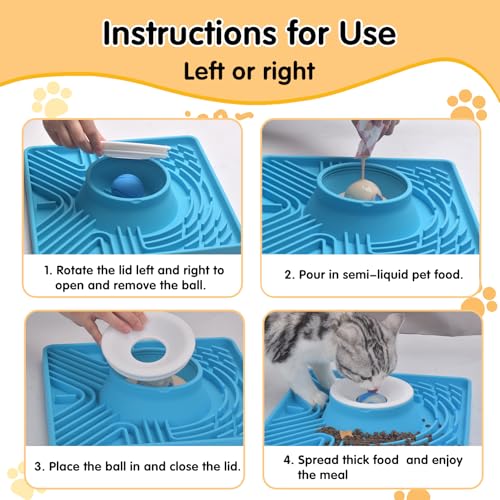 Instructions for Use
Left or right

1. Rotate the lid left and right to open and remove the ball.

2. Pour in semi-liquid pet food.

3. Place the ball in and close the lid.

4. Spread thick food  and enjoy the meal