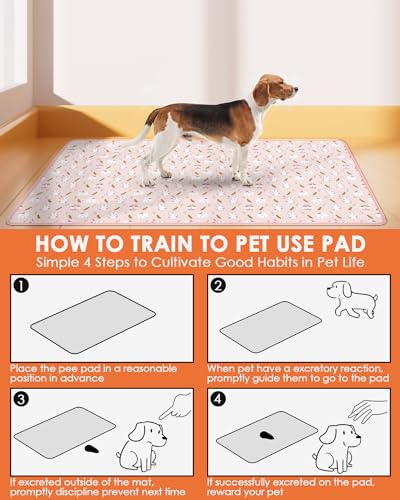 HOW TO TRAIN TO PET USE PAD
Simple 4 Steps to Cultivate Good Habits in Pet Life

1
Place the pee pad in a reasonable position in advance

2
When pet have a excretory reaction, promptly guide them to go to the pad

3
If excreted outside of the mat, promptly discipline prevent next time

4
If successfully excreted on the pad, reward your pet