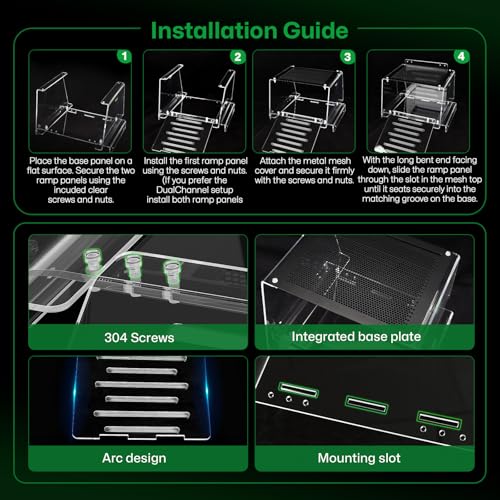 Installation Guide

1

Place the base panel on a flat surface. Secure the two ramp panels using the incuded clear screws and nuts.

2

Install the first ramp panel using the screws and nuts. (If you prefer the DualChannel setup install both ramp panels

3

Attach the metal mesh cover and secure it firmly with the screws and nuts.

4

With the long bent end facing down, slide the ramp panel through the slot in the mesh top until it seats securely into the matching groove on the base.

304 Screws

Integrated base plate

Arc design

Mounting slot