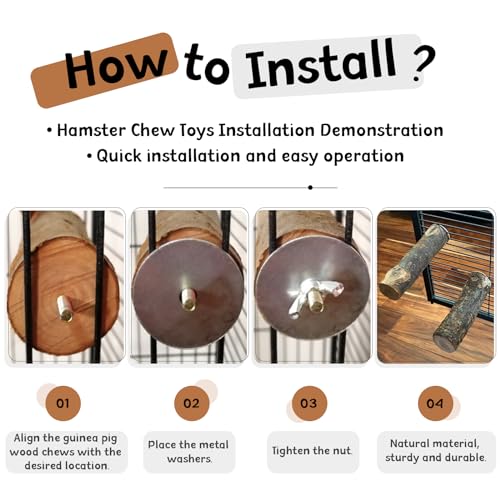 How to Install ?

• Hamster Chew Toys Installation Demonstration
• Quick installation and easy operation

01
Align the guinea pig wood chews with the desired location.

02
Place the metal washers.

03
Tighten the nut.

04
Natural material, sturdy and durable.