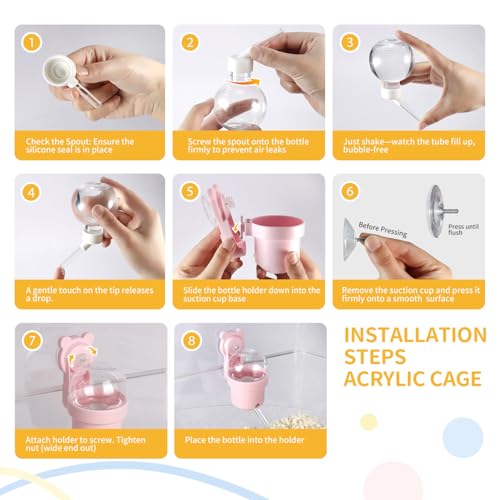 1
Check the Spout: Ensure the silicone seal is in place

2
Screw the spout onto the bottle firmly to prevent air leaks

3
Just shake—watch the tube fill up, bubble-free

4
A gentle touch on the tip releases a drop.

5
Slide the bottle holder down into the suction cup base

6
Before Pressing
Press until flush
Remove the suction cup and press it firmly onto a smooth surface

7
Attach holder to screw. Tighten nut (wide end out)

8
Place the bottle into the holder

INSTALLATION STEPS ACRYLIC CAGE