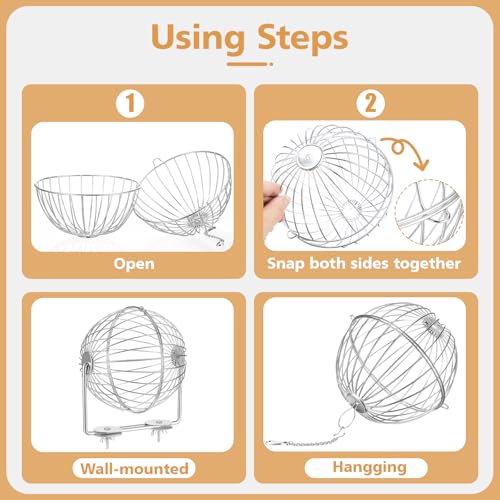 Using Steps

1

Open

2

Snap both sides together

Wall-mounted

Hangging