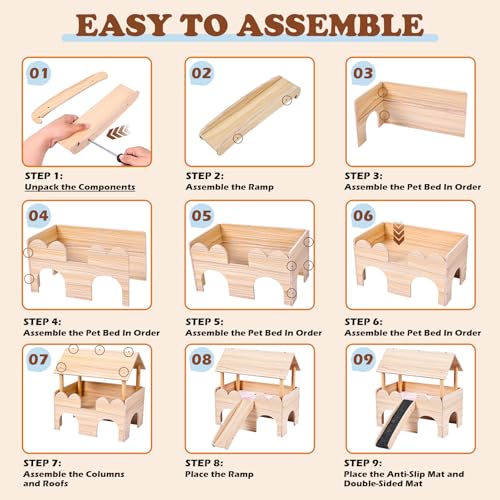 EASY TO ASSEMBLE

01

STEP 1:
Unpack the Components

02

STEP 2:
Assemble the Ramp

03

STEP 3:
Assemble the Pet Bed In Order

04

STEP 4:
Assemble the Pet Bed In Order

05

STEP 5:
Assemble the Pet Bed In Order

06

STEP 6:
Assemble the Pet Bed In Order

07

STEP 7:
Assemble the Columns and Roofs

08

STEP 8:
Place the Ramp

09

STEP 9:
Place the Anti-Slip Mat and Double-Sided Mat