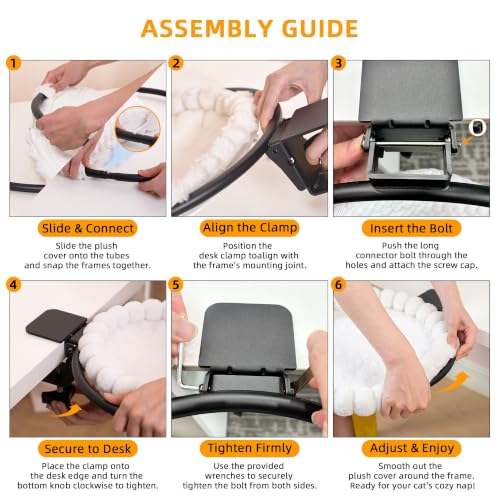 ASSEMBLY GUIDE

1

Slide & Connect

Slide the plush cover onto the tubes and snap the frames together.

2

Align the Clamp

Position the desk clamp toalign with the frame's mounting joint.

3

Insert the Bolt

Push the long connector bolt through the holes and attach the screw cap.

4

Secure to Desk

Place the clamp onto the desk edge and turn the bottom knob clockwise to tighten.

5

Tighten Firmly

Use the provided wrenches to securely tighten the bolt from both sides.

6

Adjust & Enjoy

Smooth out the plush cover around the frame. Ready for your cat's cozy nap!