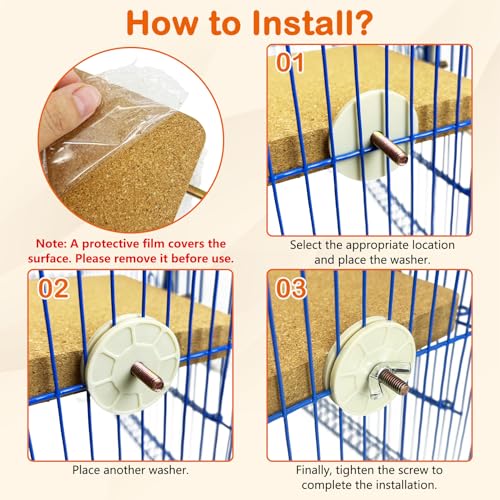 How to Install?

Note: A protective film covers the surface. Please remove it before use.

01

Select the appropriate location and place the washer.

02

Place another washer.

03

Finally, tighten the screw to complete the installation.