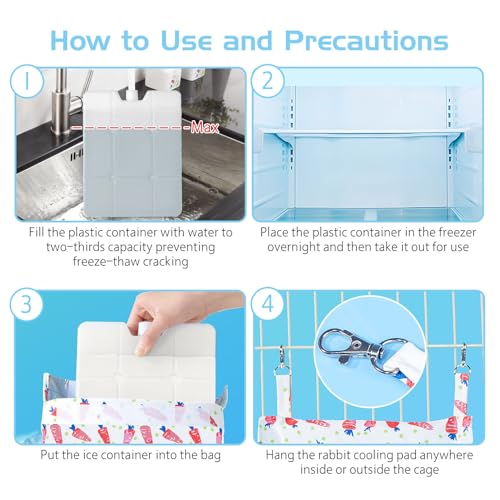 How to Use and Precautions

1

Max

Fill the plastic container with water to two-thirds capacity preventing freeze-thaw cracking

2

Place the plastic container in the freezer overnight and then take it out for use

3

Put the ice container into the bag

4

Hang the rabbit cooling pad anywhere inside or outside the cage