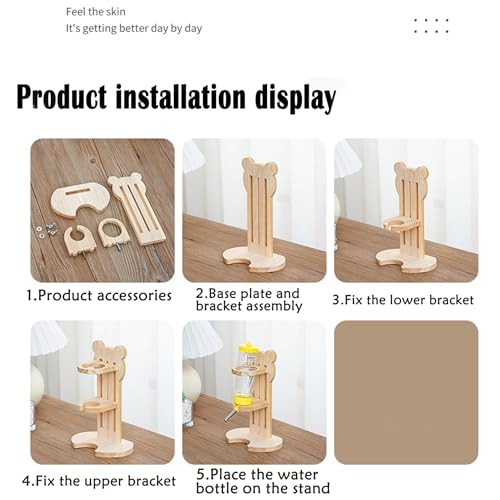 Feel the skin
It's getting better day by day

Product installation display

1.Product accessories

2.Base plate and bracket assembly

3.Fix the lower bracket

4.Fix the upper bracket

5.Place the water bottle on the stand