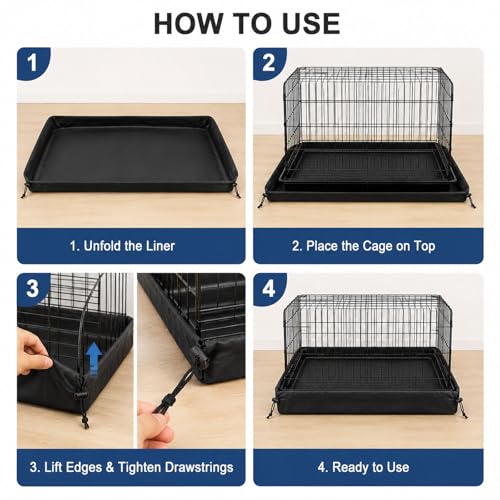 HOW TO USE

1

1. Unfold the Liner

2

2. Place the Cage on Top

3

3. Lift Edges & Tighten Drawstrings

4

4. Ready to Use