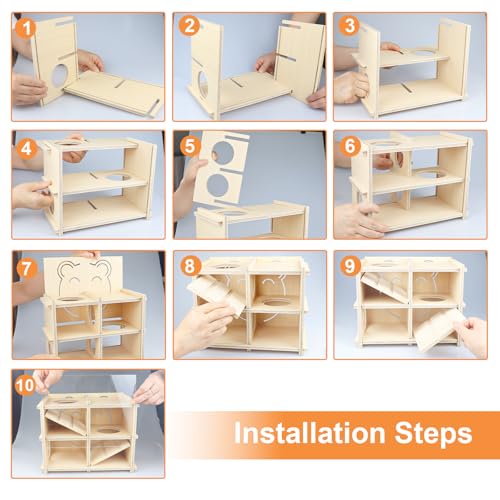 1
2
3
4
5
6
7
8
9
10
Installation Steps