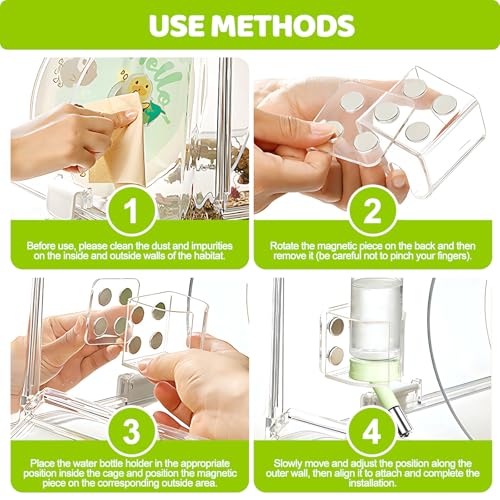 USE METHODS

1

Before use, please clean the dust and impurities on the inside and outside walls of the habitat.

2

Rotate the magnetic piece on the back and then remove it (be careful not to pinch your fingers).

3

Place the water bottle holder in the appropriate position inside the cage and position the magnetic piece on the corresponding outside area.

4

Slowly move and adjust the position along the outer wall, then align it to attach and complete the installation.