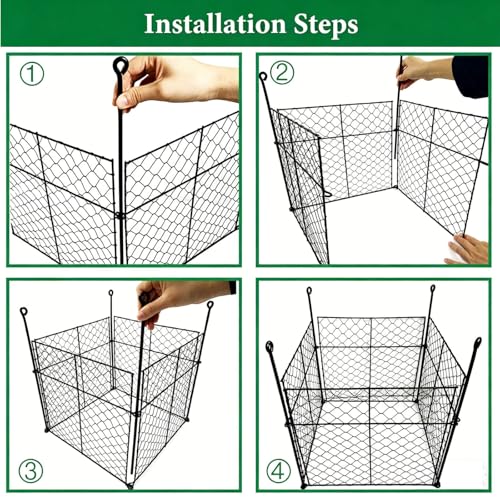 Installation Steps

①

②

③

④