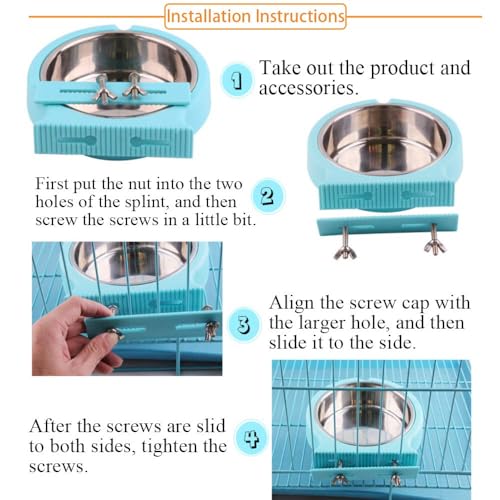 Installation Instructions

1 Take out the product and accessories.

First put the nut into the two holes of the splint, and then screw the screws in a little bit. 2

3 Align the screw cap with the larger hole, and then slide it to the side.

After the screws are slid to both sides, tighten the screws. 4