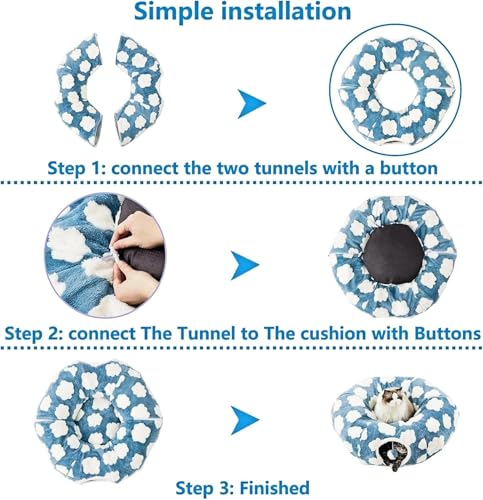 Simple installation

Step 1: connect the two tunnels with a button

Step 2: connect The Tunnel to The cushion with Buttons

Step 3: Finished