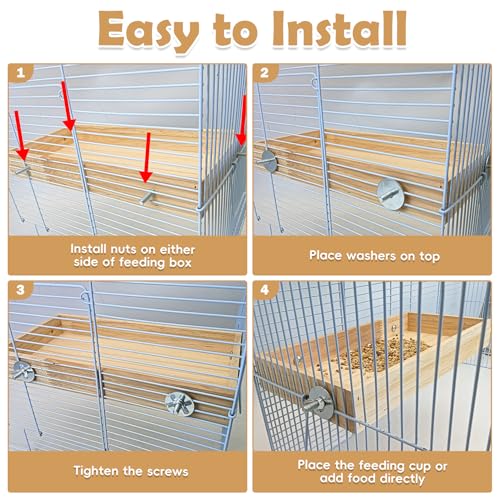 Easy to Install

1

Install nuts on either side of feeding box

2

Place washers on top

3

Tighten the screws

4

Place the feeding cup or add food directly