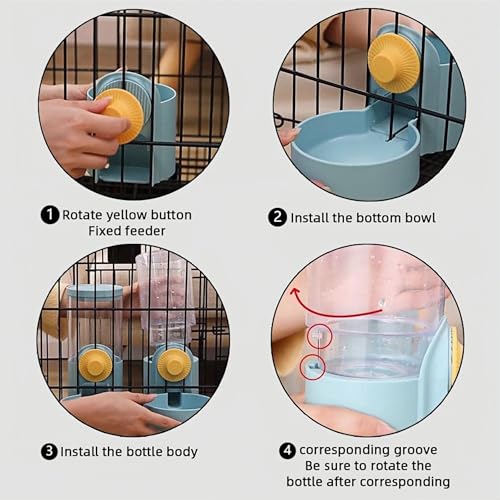 1 Rotate yellow button
Fixed feeder

2 Install the bottom bowl

3 Install the bottle body

4 corresponding groove
Be sure to rotate the
bottle after corresponding