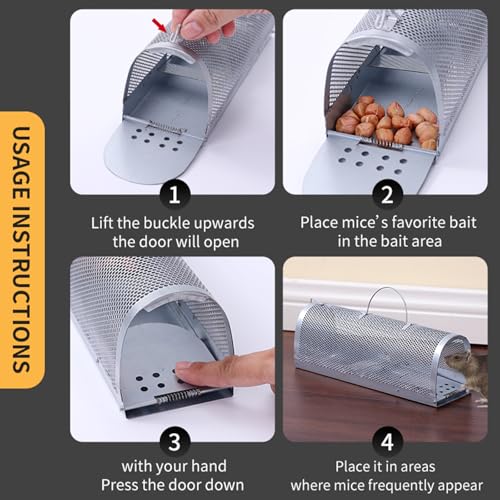 USAGE INSTRUCTIONS

1
Lift the buckle upwards the door will open

2
Place mice's favorite bait in the bait area

3
with your hand Press the door down

4
Place it in areas where mice frequently appear