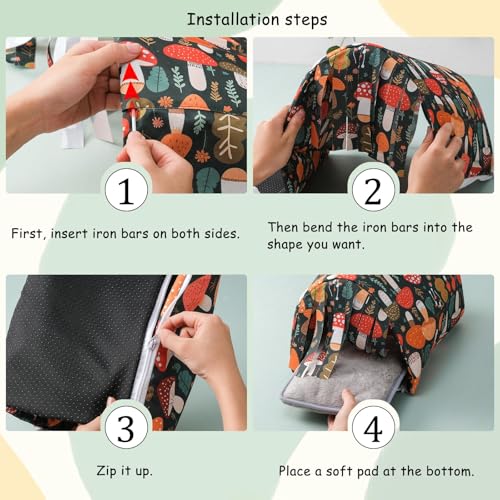 Installation steps

1

First, insert iron bars on both sides.

2

Then bend the iron bars into the shape you want.

3

Zip it up.

4

Place a soft pad at the bottom.