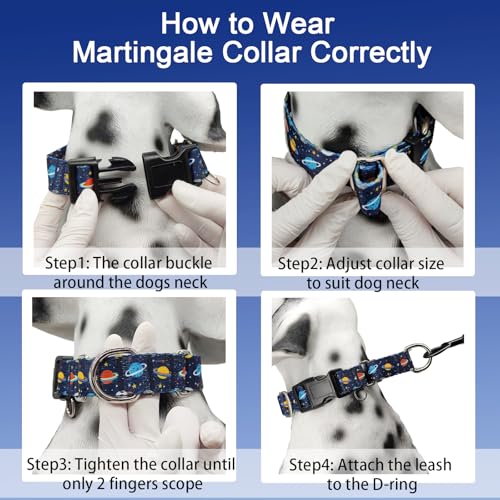 How to Wear
Martingale Collar Correctly

Step1: The collar buckle around the dogs neck

Step2: Adjust collar size to suit dog neck

Step3: Tighten the collar until only 2 fingers scope

Step4: Attach the leash to the D-ring